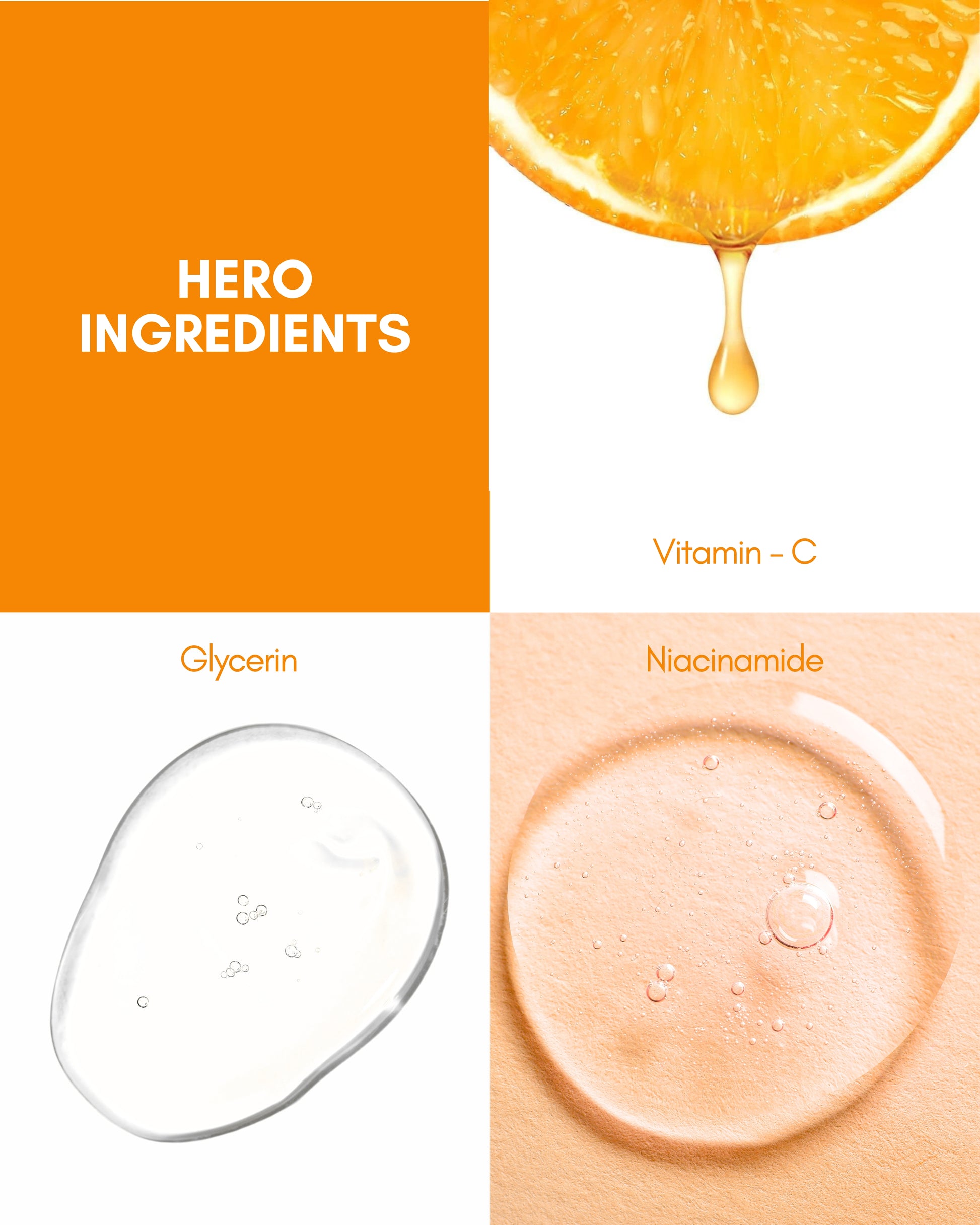 HERO INGREDIENTS

Vitamin - C

Glycerin

Niacinamide