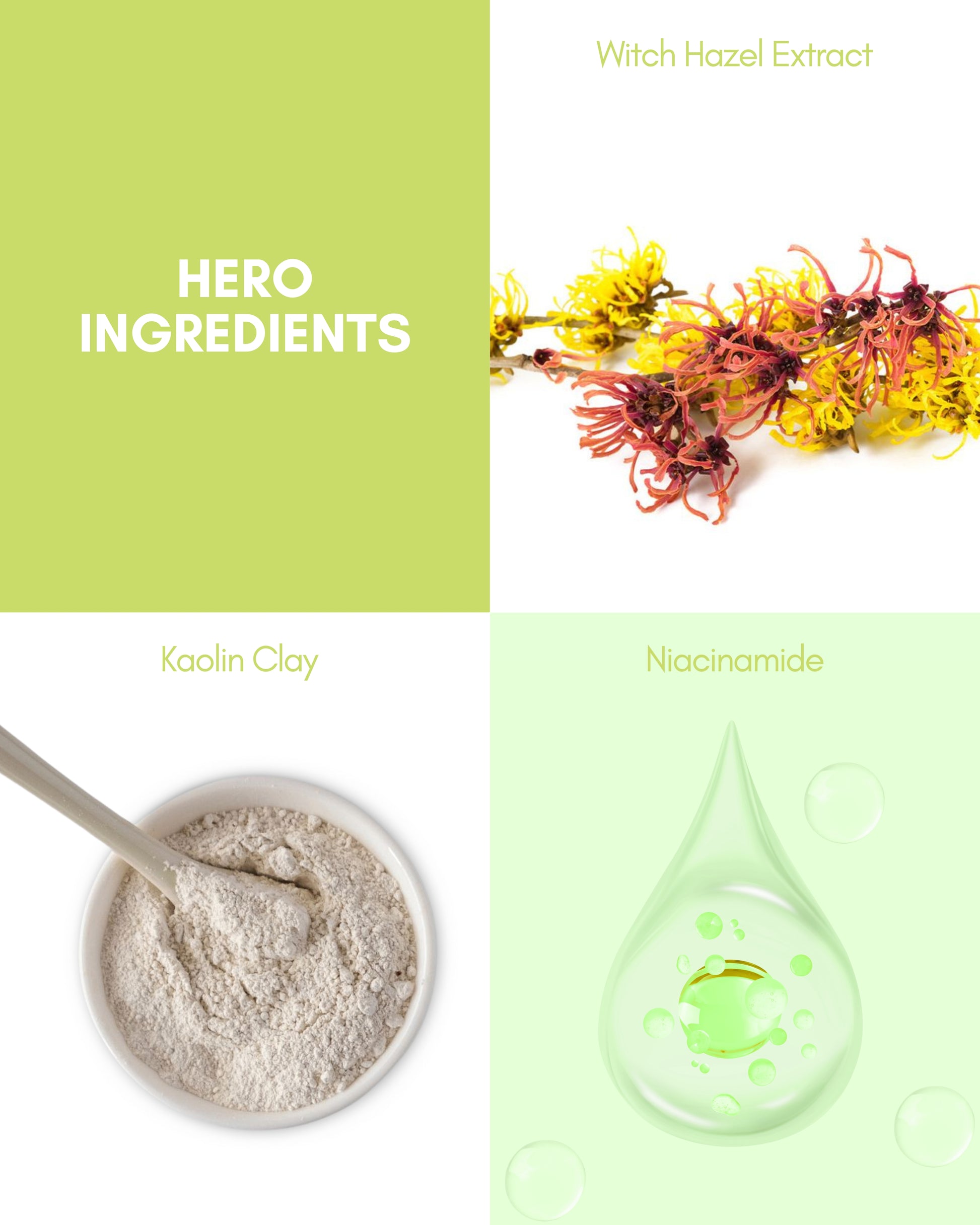 HERO INGREDIENTS

Witch Hazel Extract

Kaolin Clay

Niacinamide