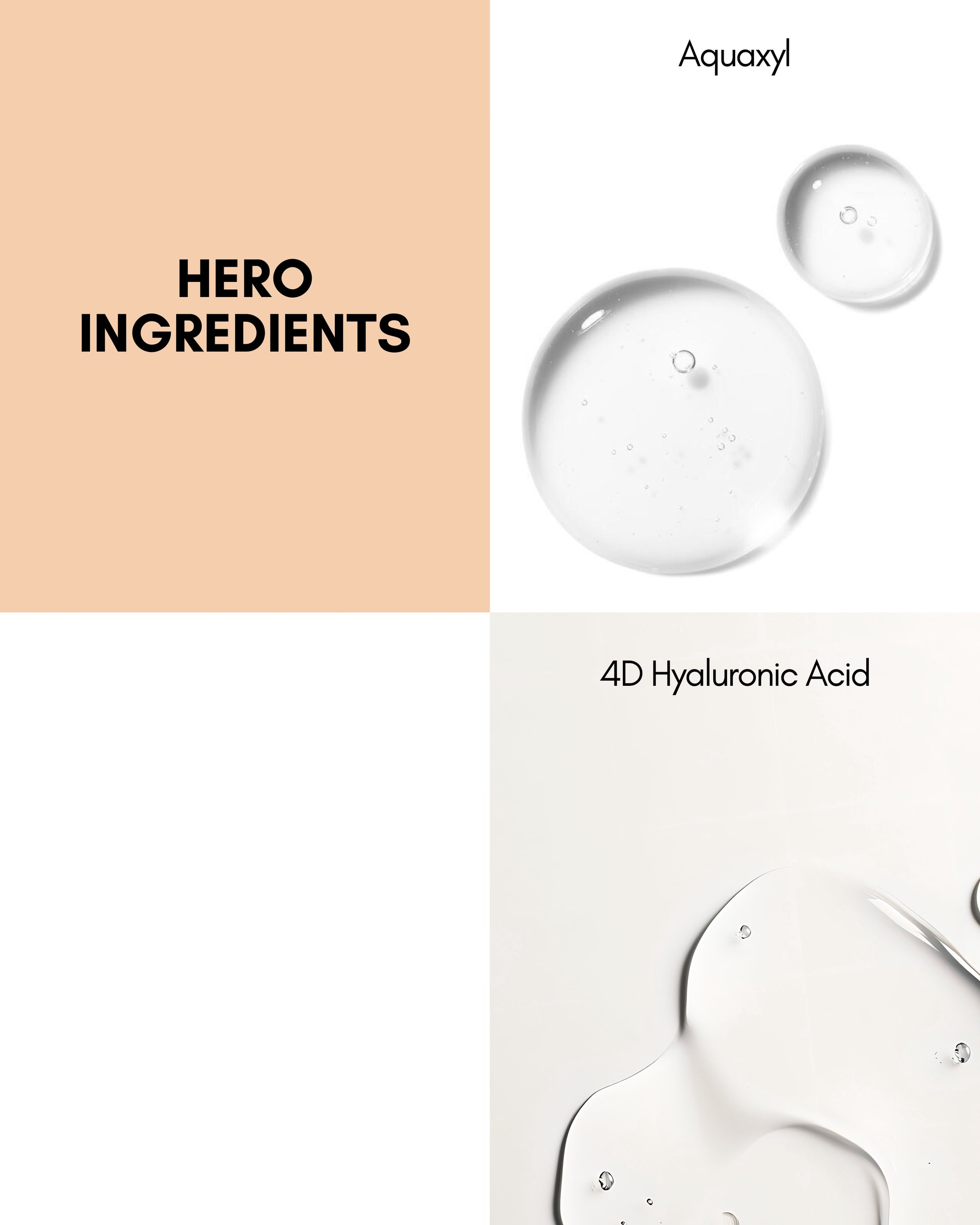 HERO INGREDIENTS

Aquaxyl

4D Hyaluronic Acid