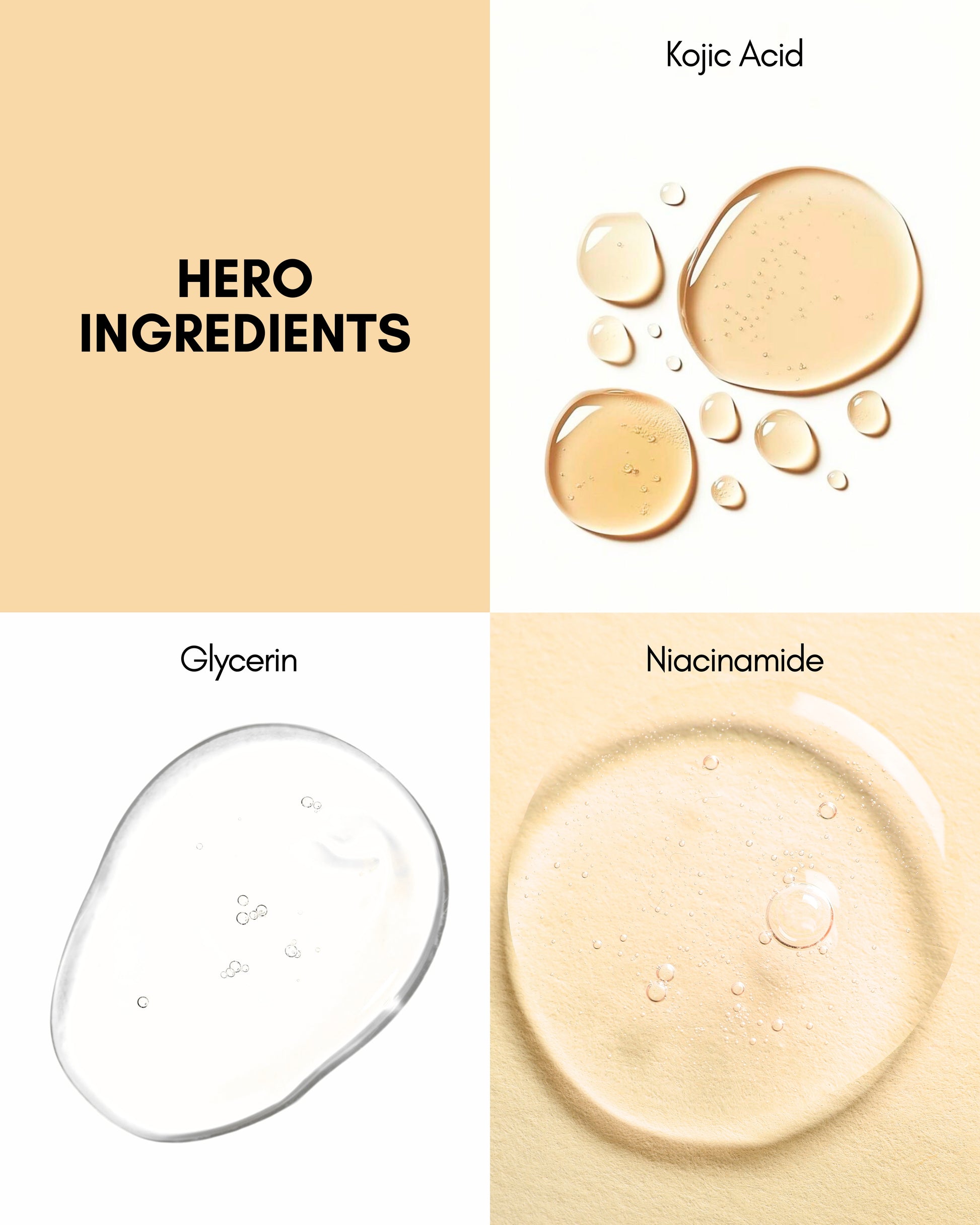 HERO INGREDIENTS

Kojic Acid

Glycerin

Niacinamide