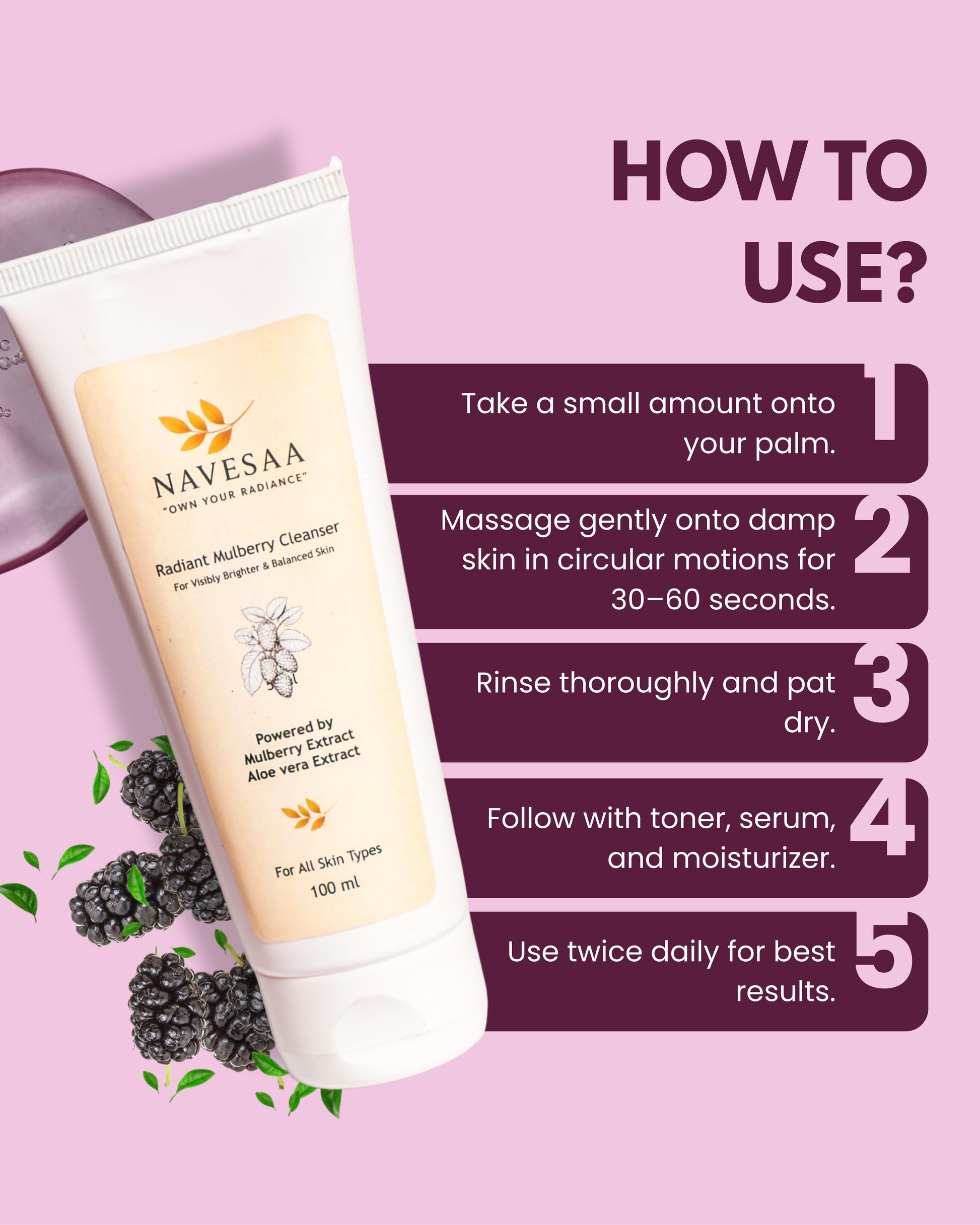 HOW TO USE?

NAVESAA
"OWN YOUR RADIANCE"

Radiant Mulberry Cleanser
For Visibly Brighter & Balanced Skin

Powered by
Mulberry Extract
Aloe vera Extract

For All Skin Types
100 ml

Take a small amount onto your palm. 1

Massage gently onto damp skin in circular motions for 30–60 seconds. 2

Rinse thoroughly and pat dry. 3

Follow with toner, serum, and moisturizer. 4

Use twice daily for best results. 5