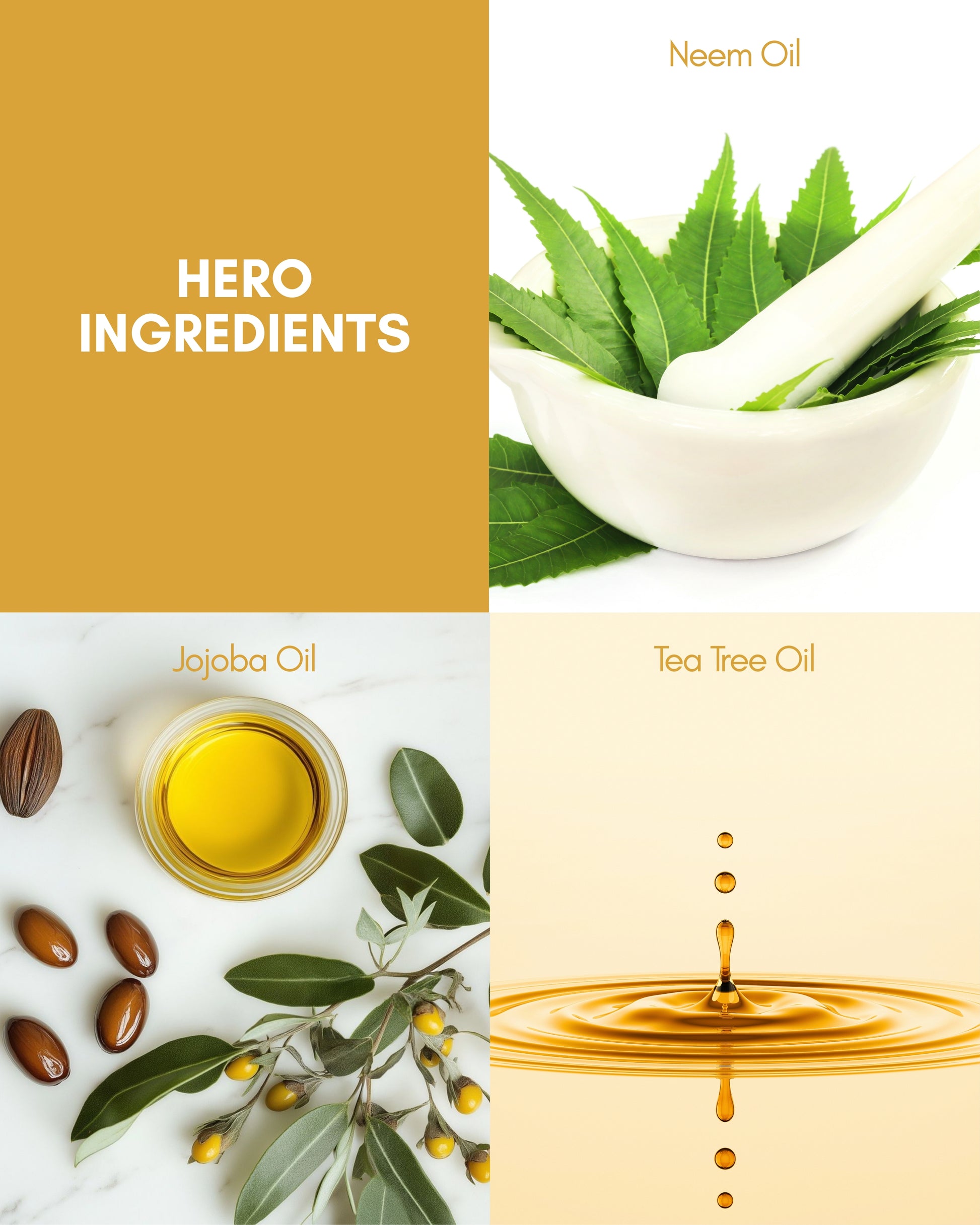 HERO INGREDIENTS

Neem Oil

Jojoba Oil

Tea Tree Oil