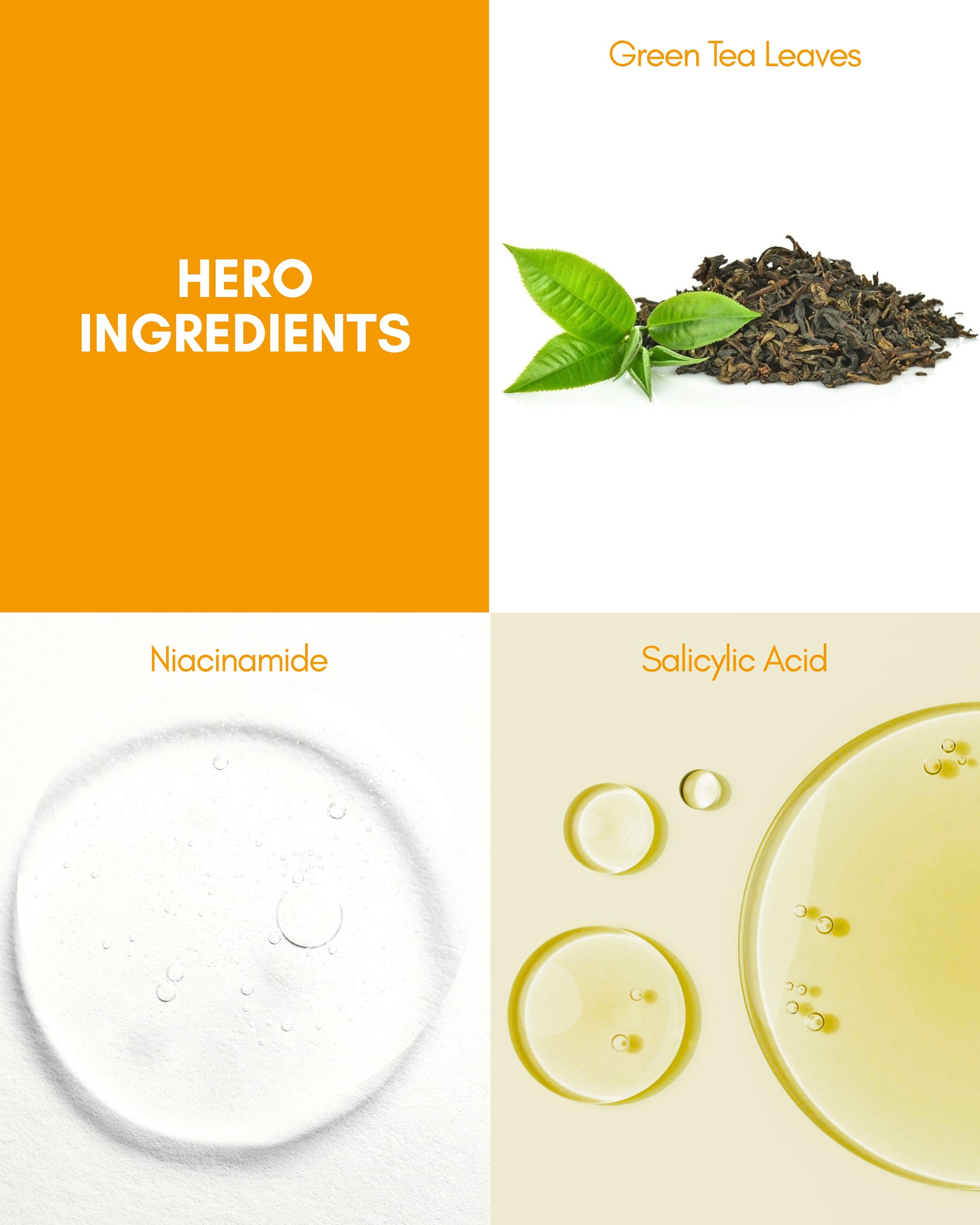 HERO INGREDIENTS

Green Tea Leaves

Niacinamide

Salicylic Acid