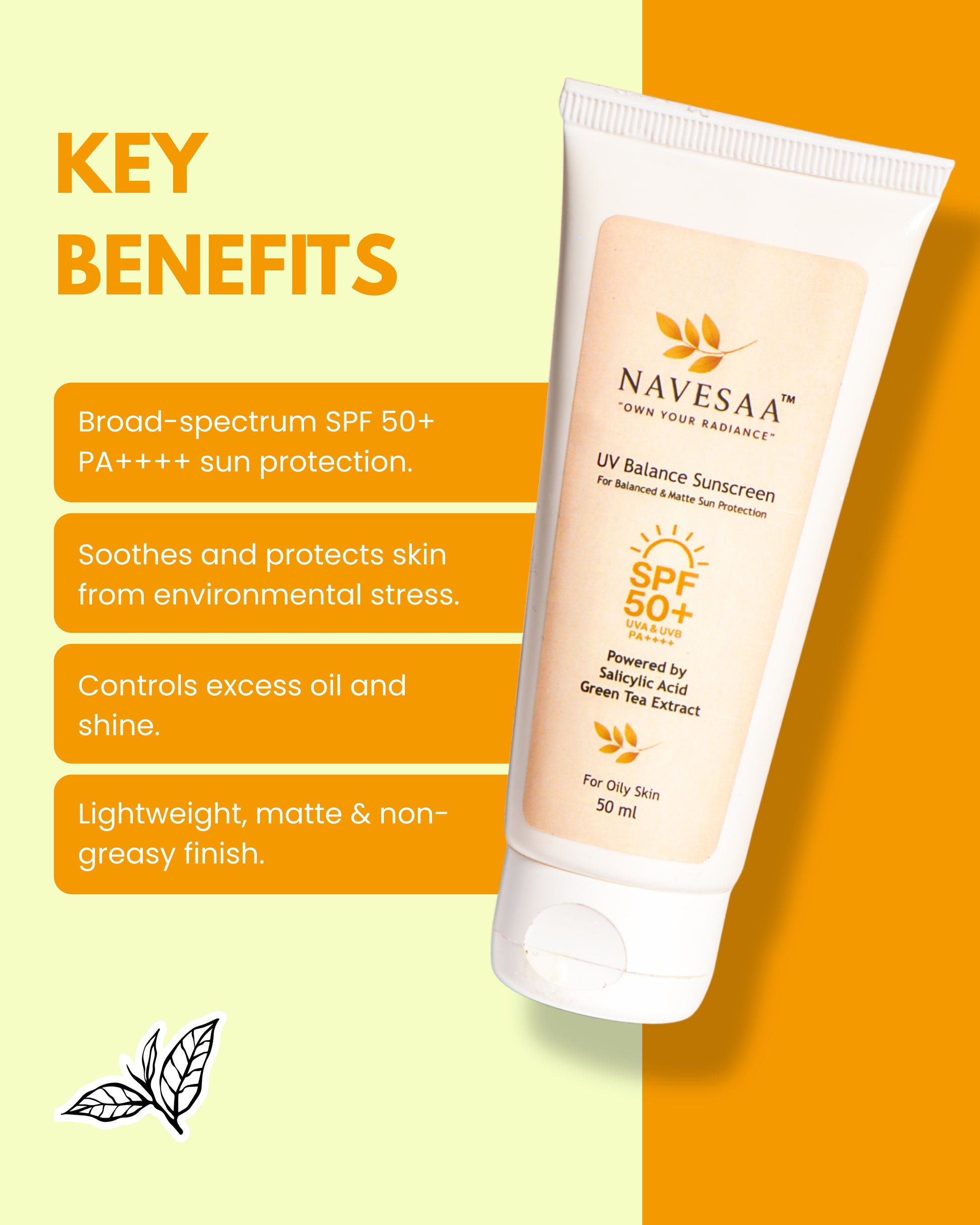 KEY BENEFITS

Broad-spectrum SPF 50+ PA++++ sun protection.

Soothes and protects skin from environmental stress.

Controls excess oil and shine.

Lightweight, matte & non-greasy finish.

NAVESAA™
"OWN YOUR RADIANCE"

UV Balance Sunscreen
For Balanced & Matte Sun Protection

SPF 50+
UVA & UVB
PA++++

Powered by
Salicylic Acid
Green Tea Extract

For Oily Skin
50 ml